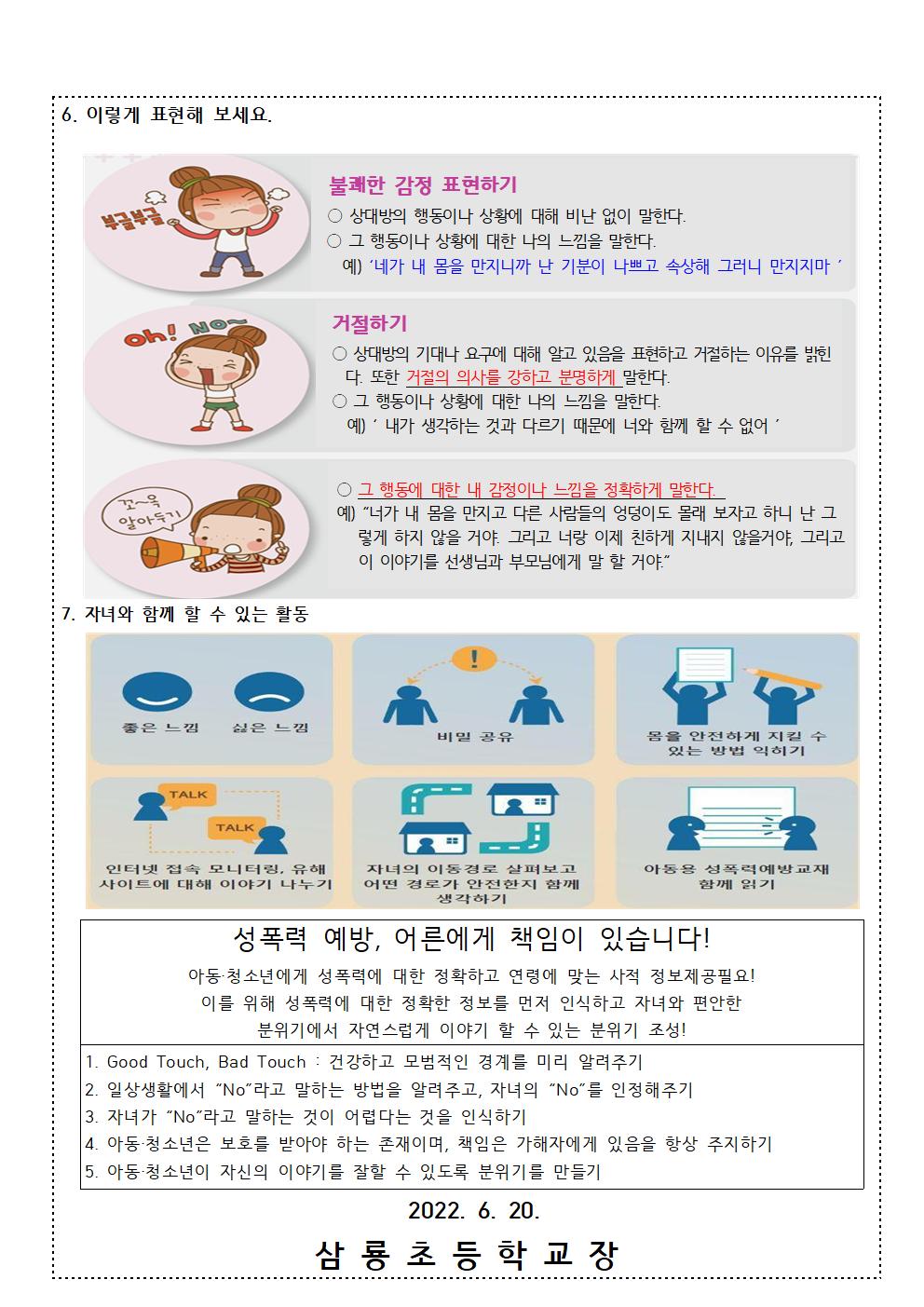 6. 이렇게 표현해 보세요.

부글부글

불쾌한 감정 표현하기
○ 상대방의 행동이나 상황에 대해 비난 없이 말한다.
○ 그 행동이나 상황에 대한 나의 느낌을 말한다.
예) '네가 내 몸을 만지니까 난 기분이 나쁘고 속상해 그러니 만지지마 '

Oh! No~

거절하기
○ 상대방의 기대나 요구에 대해 알고 있음을 표현하고 거절하는 이유를 밝힌다. 또한 거절의 의사를 강하고 분명하게 말한다.
○ 그 행동이나 상황에 대한 나의 느낌을 말한다.
예) ' 내가 생각하는 것과 다르기 때문에 너와 함께 할 수 없어 '

꼬~옥 알아두기

○ 그 행동에 대한 내 감정이나 느낌을 정확하게 말한다.
예) "너가 내 몸을 만지고 다른 사람들의 엉덩이도 몰래 보자고 하니 난 그렇게 하지 않을 거야. 그리고 너랑 이제 친하게 지내지 않을거야, 그리고 이 이야기를 선생님과 부모님에게 말 할 거야."

7. 자녀와 함께 할 수 있는 활동

좋은 느낌 싫은 느낌

비밀 공유

몸을 안전하게 지킬 수 있는 방법 익히기

TALK
TALK
인터넷 접속 모니터링, 유해 사이트에 대해 이야기 나누기

자녀의 이동경로 살펴보고 어떤 경로가 안전한지 함께 생각하기

아동용 성폭력예방교재 함께 읽기

성폭력 예방, 어른에게 책임이 있습니다!
아동·청소년에게 성폭력에 대한 정확하고 연령에 맞는 사적 정보제공필요!
이를 위해 성폭력에 대한 정확한 정보를 먼저 인식하고 자녀와 편안한 분위기에서 자연스럽게 이야기 할 수 있는 분위기 조성!

1. Good Touch, Bad Touch : 건강하고 모범적인 경계를 미리 알려주기
2. 일상생활에서 "No"라고 말하는 방법을 알려주고, 자녀의 "No"를 인정해주기
3. 자녀가 "No"라고 말하는 것이 어렵다는 것을 인식하기
4. 아동·청소년은 보호를 받아야 하는 존재이며, 책임은 가해자에게 있음을 항상 주지하기
5. 아동·청소년이 자신의 이야기를 잘할 수 있도록 분위기를 만들기

2022. 6. 20.
삼 룡 초 등 학 교 장